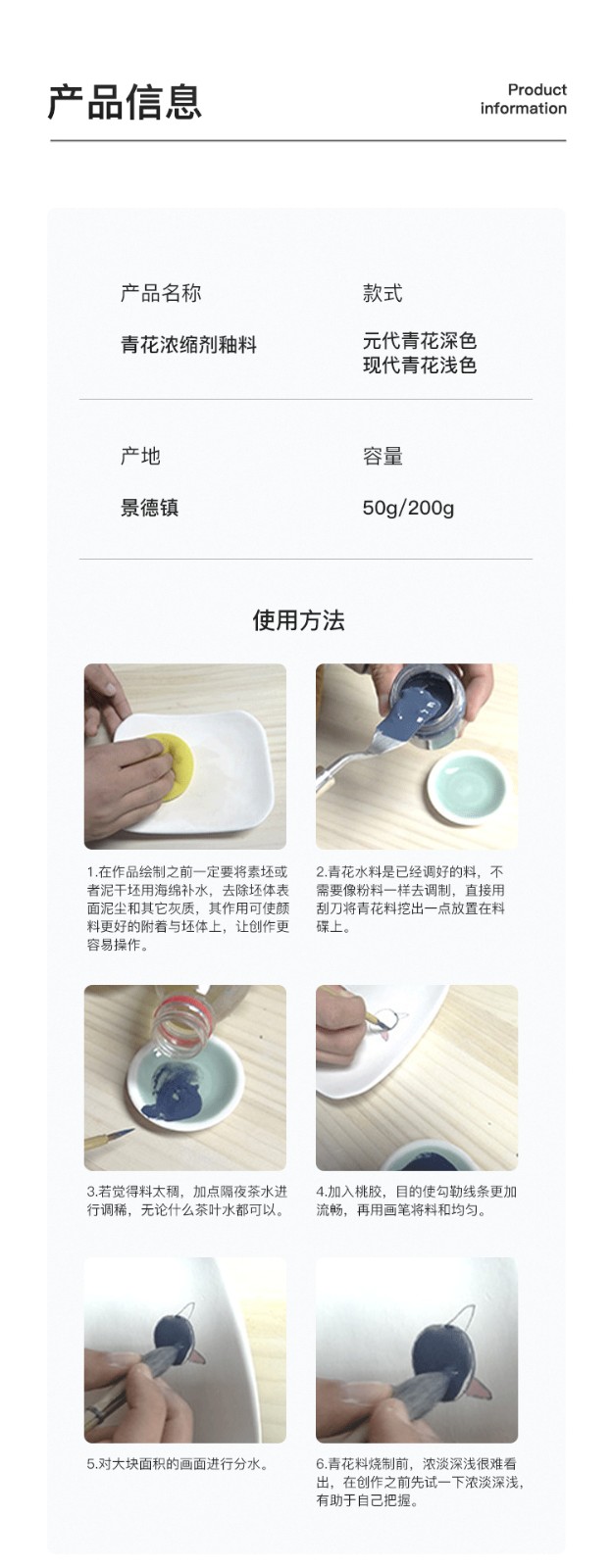 产品信息

Product information

产品名称

青花浓缩剂釉料

款式

元代青花深色
现代青花浅色

产地

景德镇

容量

50g/200g

使用方法

1.在作品绘制之前一定要将素坯或者泥干坯用海绵补水，去除坯体表面泥尘和其它灰质，其作用可使颜料更好的附着与坯体上，让创作更容易操作。

2.青花水料是已经调好的料，不需要像粉料一样去调制，直接用刮刀将青花料挖出一点放置在料碟上。

3.若觉得料太稠，加点隔夜茶水进行调稀，无论什么茶叶水都可以。

4.加入桃胶，目的使勾勒线条更加流畅，再用画笔将料和均匀。

5.对大块面积的画面进行分水。

6.青花料烧制前，浓淡深浅很难看出，在创作之前先试一下浓淡深浅，有助于自己把握。