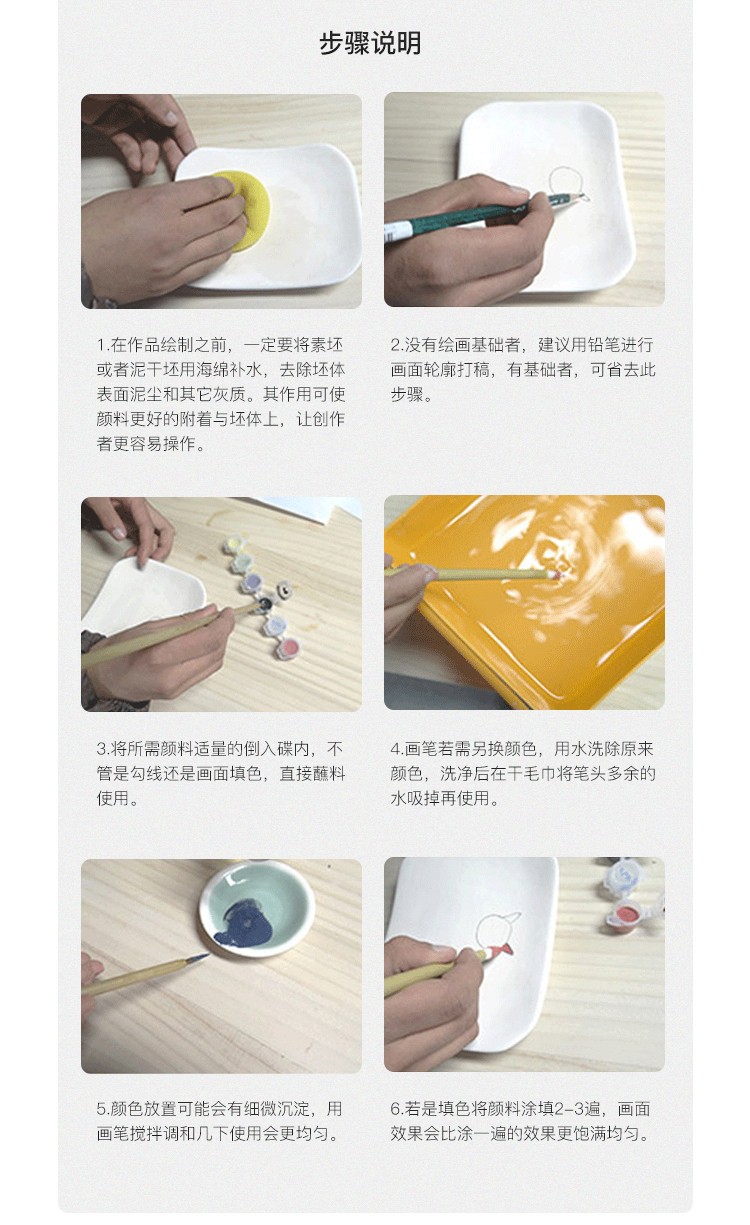 步骤说明

1.在作品绘制之前，一定要将素坯或者泥干坯用海绵补水，去除坯体表面泥尘和其它灰质。其作用可使颜料更好的附着与坯体上，让创作者更容易操作。

2.没有绘画基础者，建议用铅笔进行画面轮廓打稿，有基础者，可省去此步骤。

3.将所需颜料适量的倒入碟内，不管是勾线还是画面填色，直接蘸料使用。

4.画笔若需另换颜色，用水洗除原来颜色，洗净后在干毛巾将笔头多余的水吸掉再使用。

5.颜色放置可能会有细微沉淀，用画笔搅拌调和几下使用会更均匀。

6.若是填色将颜料涂填2-3遍，画面效果会比涂一遍的效果更饱满均匀。