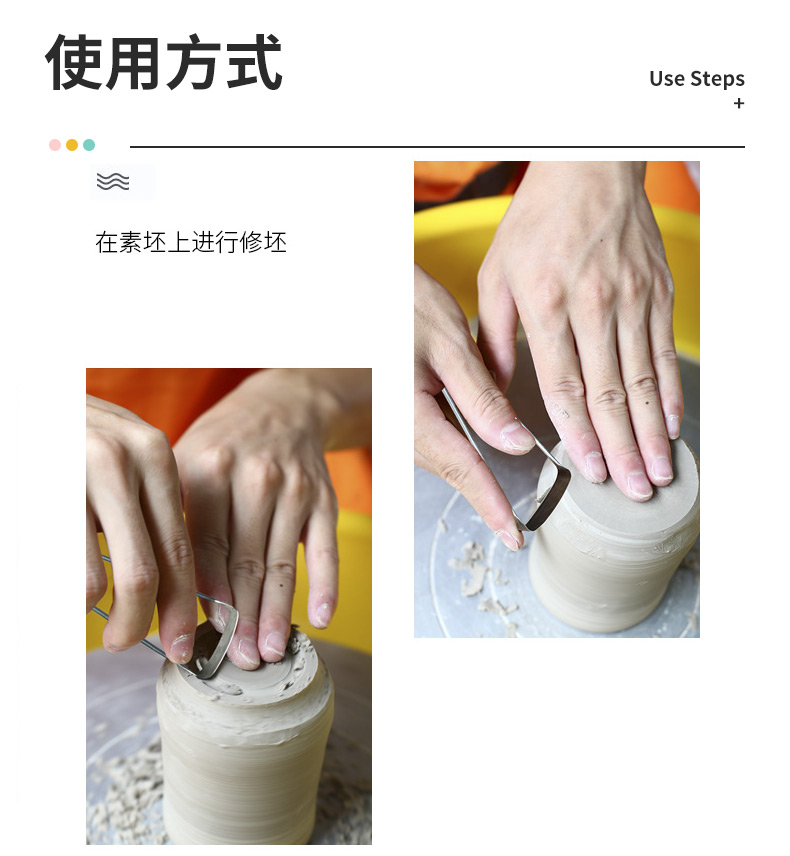 使用方式

Use Steps
+

在素坯上进行修坯